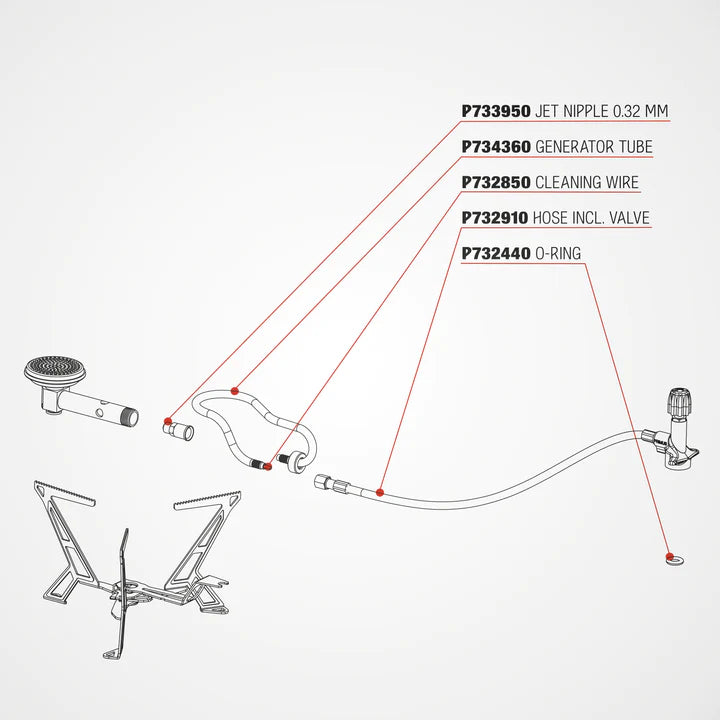 P733950 JET NIPPLE 0.32 MM
P734360 GENERATOR TUBE
P732850 CLEANING WIRE
P732910 HOSE INCL. VALVE
P732440 O-RING