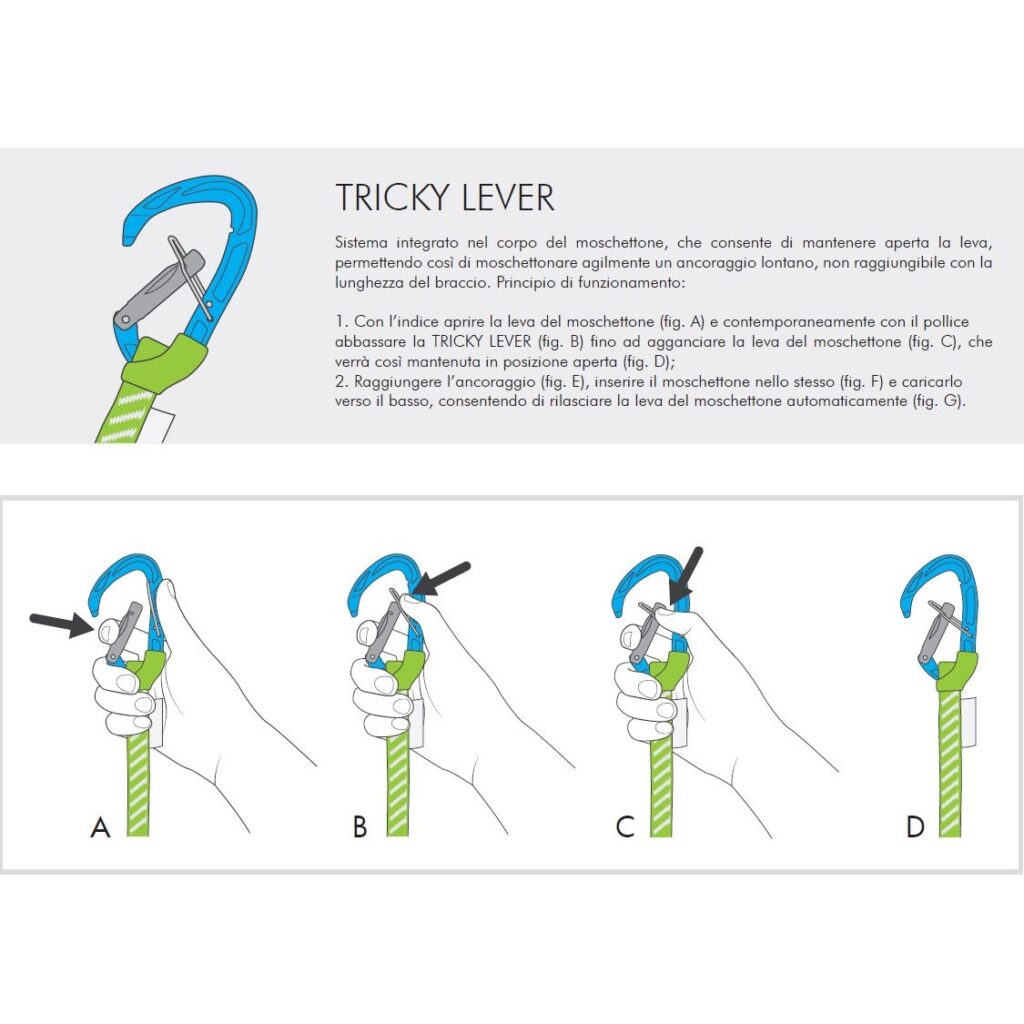 TRICKY LEVER

Sistema integrato nel corpo del moschettone, che consente di mantenere aperta la leva, permettendo così di moschettonare agilmente un ancoraggio lontano, non raggiungibile con la lunghezza del braccio. Principio di funzionamento:

1. Con l'indice aprire la leva del moschettone (fig. A) e contemporaneamente con il pollice abbassare la TRICKY LEVER (fig. B) fino ad agganciare la leva del moschettone (fig. C), che verrà così mantenuta in posizione aperta (fig. D);
2. Raggiungere l'ancoraggio (fig. E), inserire il moschettone nello stesso (fig. F) e caricarlo verso il basso, consentendo di rilasciare la leva del moschettone automaticamente (fig. G).

A

B

C

D